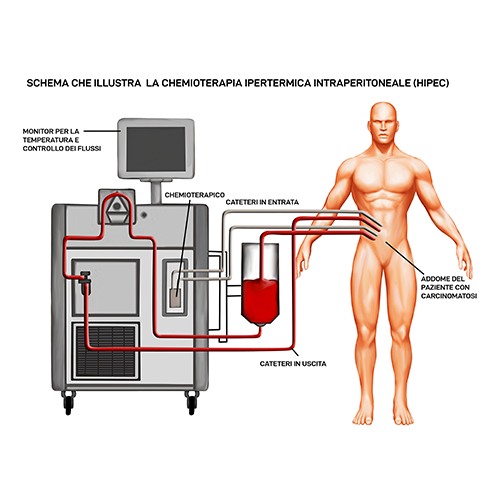 SCHEMA CHE ILLUSTRA LA CHEMIOTERAPIA IPERTERMICA INTRAPERITONEALE (HIPEC)

MONITOR PER LA TEMPERATURA E CONTROLLO DEI FLUSSI

CHEMIOTERAPICO

CATETERI IN ENTRATA

ADDOME DEL PAZIENTE CON CARCINOMATOSI

CATETERI IN USCITA